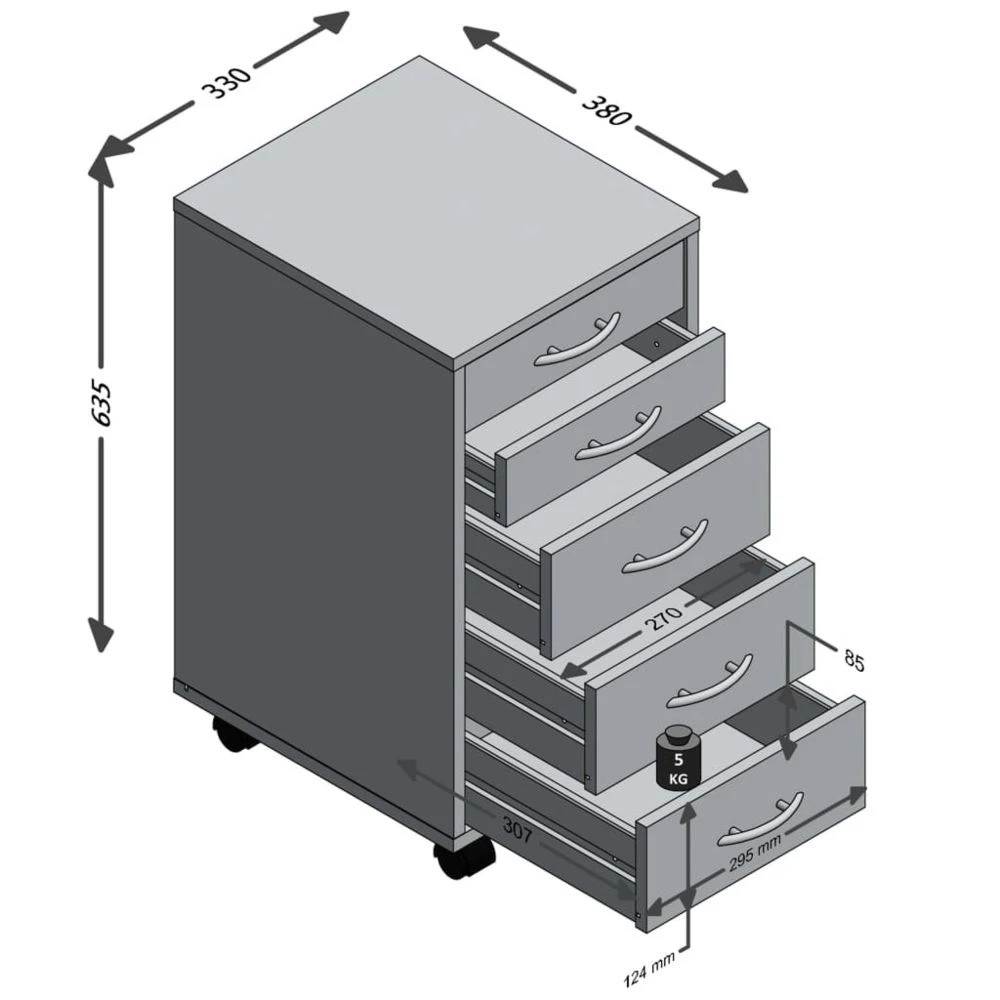 330
380
635
270
85
5 KG
307
295 mm
124 mm